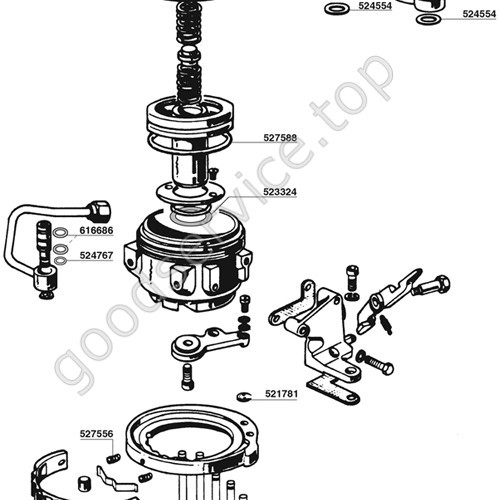 524554
524554
527588
523324
616686
524767
521781
527556
goodservice.top