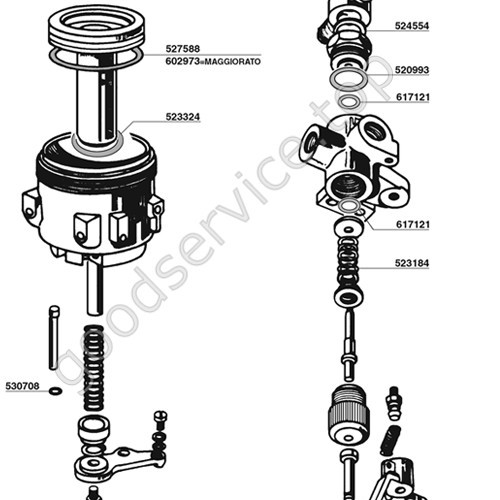 527588
602973=MAGGIORATO

523324

530708

524554

520993

617121

617121

523184

goodservice.top