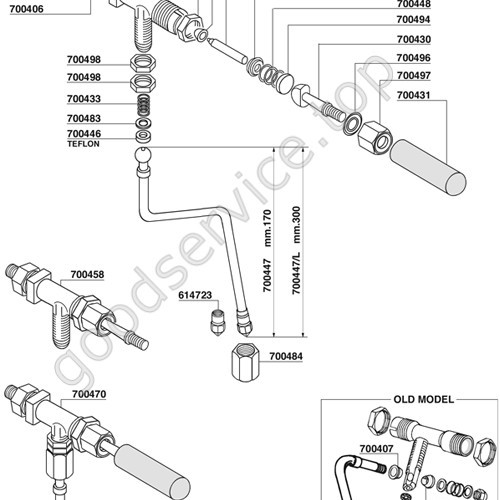 700406
700448
700494
700430
700496
700497
700431
700498
700498
700433
700483
700446
TEFLON
700447 mm.170
700447/L mm.300
700458
614723
700484
700470
OLD MODEL
700407
goodservice.top