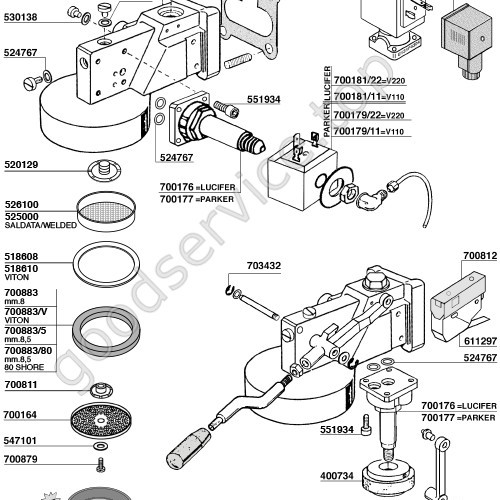 530138

524767

551934

PARKER LUCIFER

700181/22=V220

700181/11=V110

700179/22=V220

700179/11=V110

524767

520129

700176 =LUCIFER

700177 =PARKER

526100

525000

SALDATA/WELDED

518608

518610

VITON

700883

mm.8

700883/V

VITON

700883/5

mm.8,5

700883/80

mm.8,5

80 SHORE

700811

700164

547101

700879

703432

700812

611297

524767

700176 =LUCIFER

700177 =PARKER

551934

400734

goodservice.top