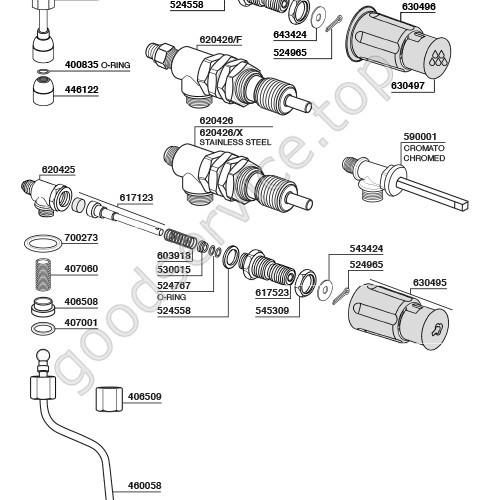 524558
630496
643424
524965
620426/F
400835 O-RING
446122
630497
620426
620426/X
STAINLESS STEEL
590001
CROMATO
CHROMED
620425
617123
700273
603918
530015
524767
O-RING
524558
407060
406508
407001
543424
524965
630495
617523
545309
406509
460058
goodservice.top