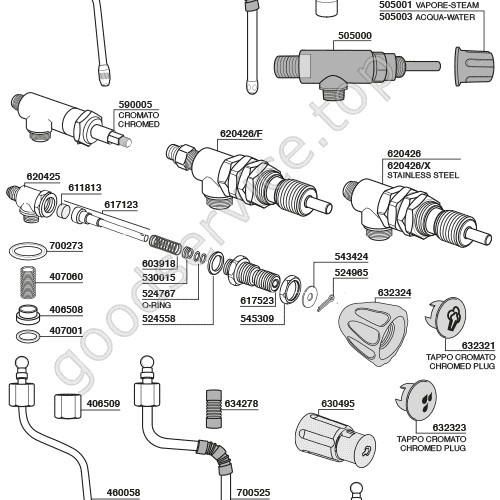 505001 VAPORE-STEAM
505003 ACQUA-WATER

505000

590005
CROMATO
CHROMED

620426/F

620426
620426/X
STAINLESS STEEL

620425

611813

617123

700273

407060

406508

407001

603918
530015
524767
O-RING
524558

617523
545309

543424
524965

632324

632321
TAPPO CROMATO
CHROMED PLUG

406509

634278

630495

632323
TAPPO CROMATO
CHROMED PLUG

460058

700525

goodservice.top