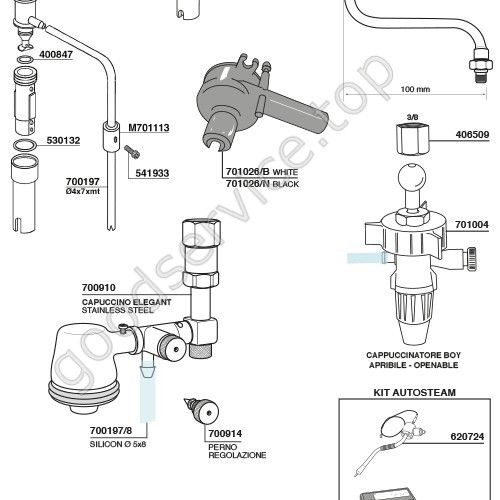 400847

530132

M701113

541933

700197
Ø4x7xmt

701026/B WHITE
701026/N BLACK

100 mm

3/8

406509

701004

700910

CAPUCCINO ELEGANT
STAINLESS STEEL

CAPPUCCINATORE BOY
APRIBILE - OPENABLE

KIT AUTOSTEAM

620724

700197/8
SILICON Ø 5x8

700914
PERNO
REGOLAZIONE

goodservice.top