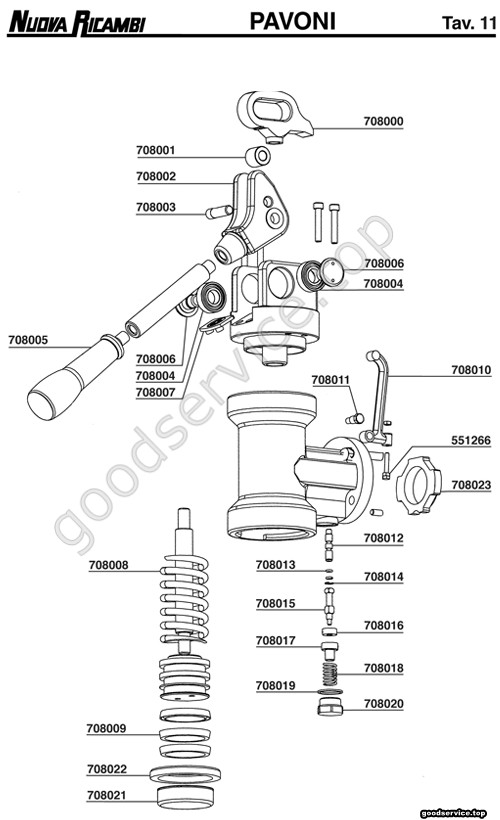 NUOVA RICAMBI
PAVONI
Tav. 11

708000
708001
708002
708003
708006
708004
708005
708006
708004
708007
708011
708010
551266
708023
708012
708008
708013
708014
708015
708016
708017
708018
708019
708020
708009
708022
708021

goodservice.top
goodservice.top